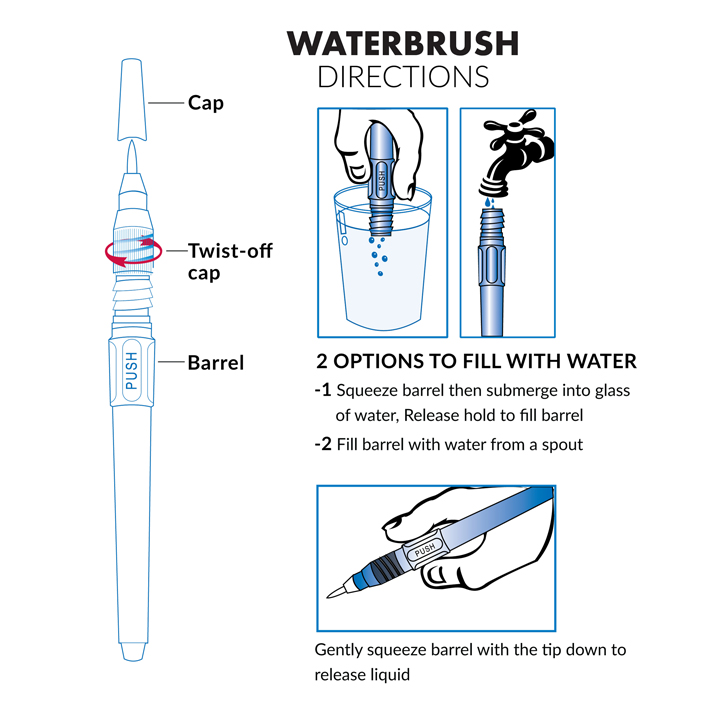 WATERBRUSH
DIRECTIONS

Cap

Twist-off cap

PUSH

Barrel

PUSH

2 OPTIONS TO FILL WITH WATER

-1 Squeeze barrel then submerge into glass of water, Release hold to fill barrel

-2 Fill barrel with water from a spout

PUSH

Gently squeeze barrel with the tip down to release liquid